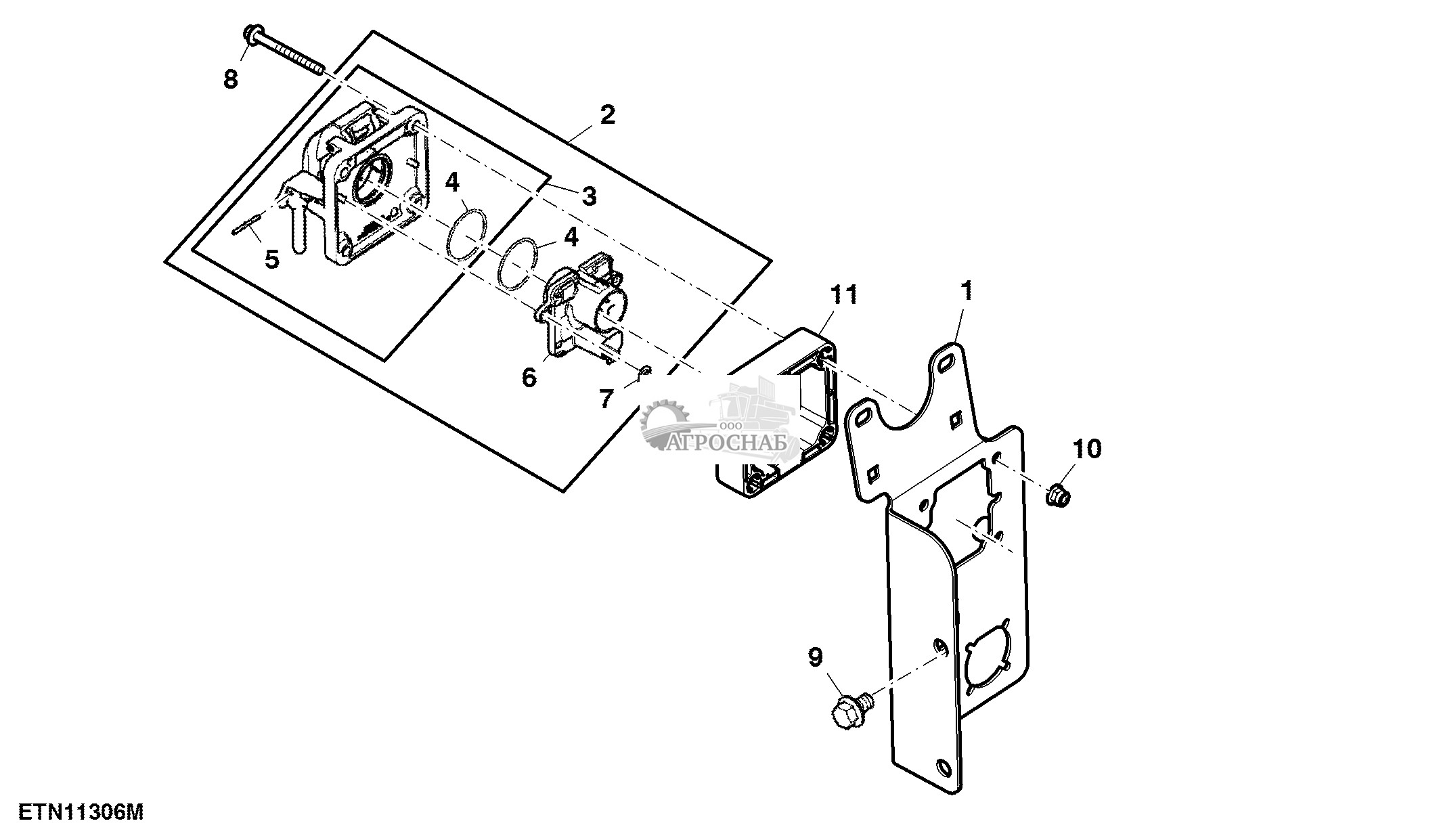 8
2
4
3
4
5
11
1
6
7
ООО
АГРОСНАБ
10
9
ETN11306M